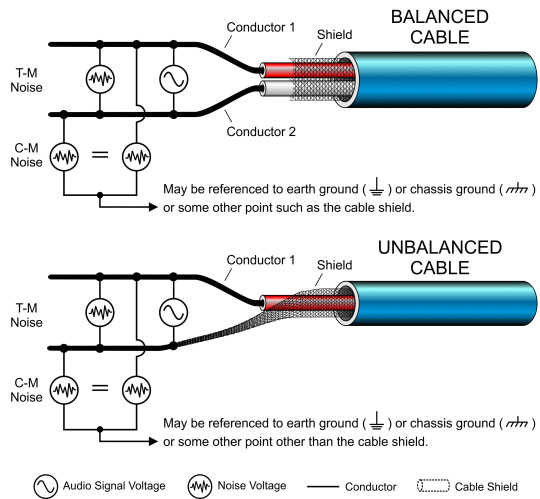 BALANCED CABLE

Conductor 1

Shield

T-M Noise

Conductor 2

C-M Noise

=

May be referenced to earth ground ( ) or chassis ground ( ) or some other point such as the cable shield.

UNBALANCED CABLE

Conductor 1

Shield

T-M Noise

C-M Noise

=

May be referenced to earth ground ( ) or chassis ground ( ) or some other point other than the cable shield.

Audio Signal Voltage

Noise Voltage

Conductor

Cable Shield