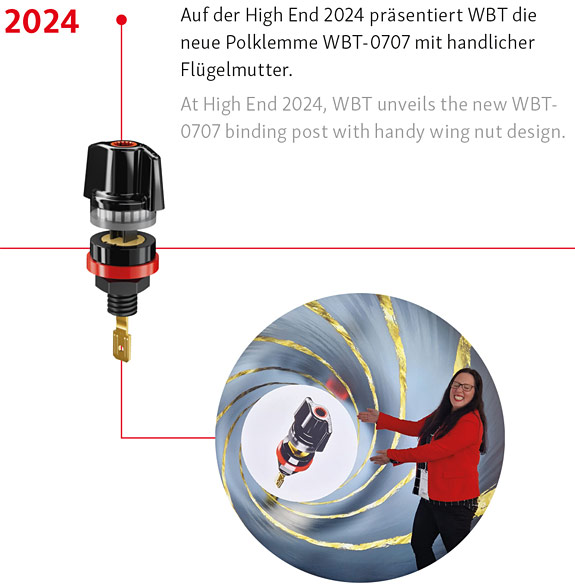 2024

Auf der High End 2024 präsentiert WBT die neue Polklemme WBT-0707 mit handlicher Flügelmutter.

At High End 2024, WBT unveils the new WBT-0707 binding post with handy wing nut design.